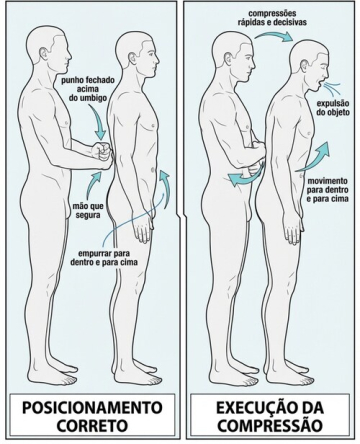 punho fechado acima do umbigo

mão que segura

empurrar para dentro e para cima

POSICIONAMENTO CORRETO

compressões rápidas e decisivas

expulsão do objeto

movimento para dentro e para cima

EXECUÇÃO DA COMPRESSÃO